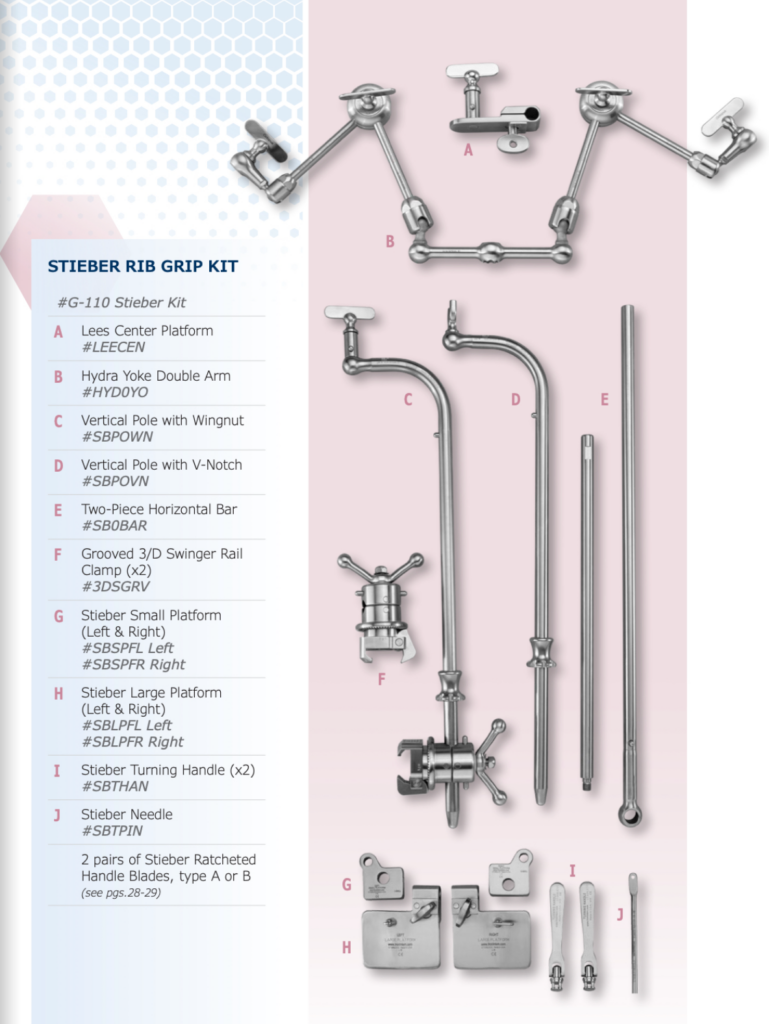 STIEBER RIB GRIP KIT

#G-110 Stieber Kit

A Lees Center Platform
#LEECEN

B Hydra Yoke Double Arm
#HYD0YO

C Vertical Pole with Wingnut
#SBPOWN

D Vertical Pole with V-Notch
#SBPOVN

E Two-Piece Horizontal Bar
#SB0BAR

F Grooved 3/D Swinger Rail Clamp (x2)
#3DSGRV

G Stieber Small Platform (Left & Right)
#SBSPFL Left
#SBSPFR Right

H Stieber Large Platform (Left & Right)
#SBLPFL Left
#SBLPFR Right

I Stieber Turning Handle (x2)
#SBTHAN

J Stieber Needle
#SBTPIN

2 pairs of Stieber Ratcheted Handle Blades, type A or B
(see pgs.28-29)

A
B
C
D
E
F
G
H
I
J